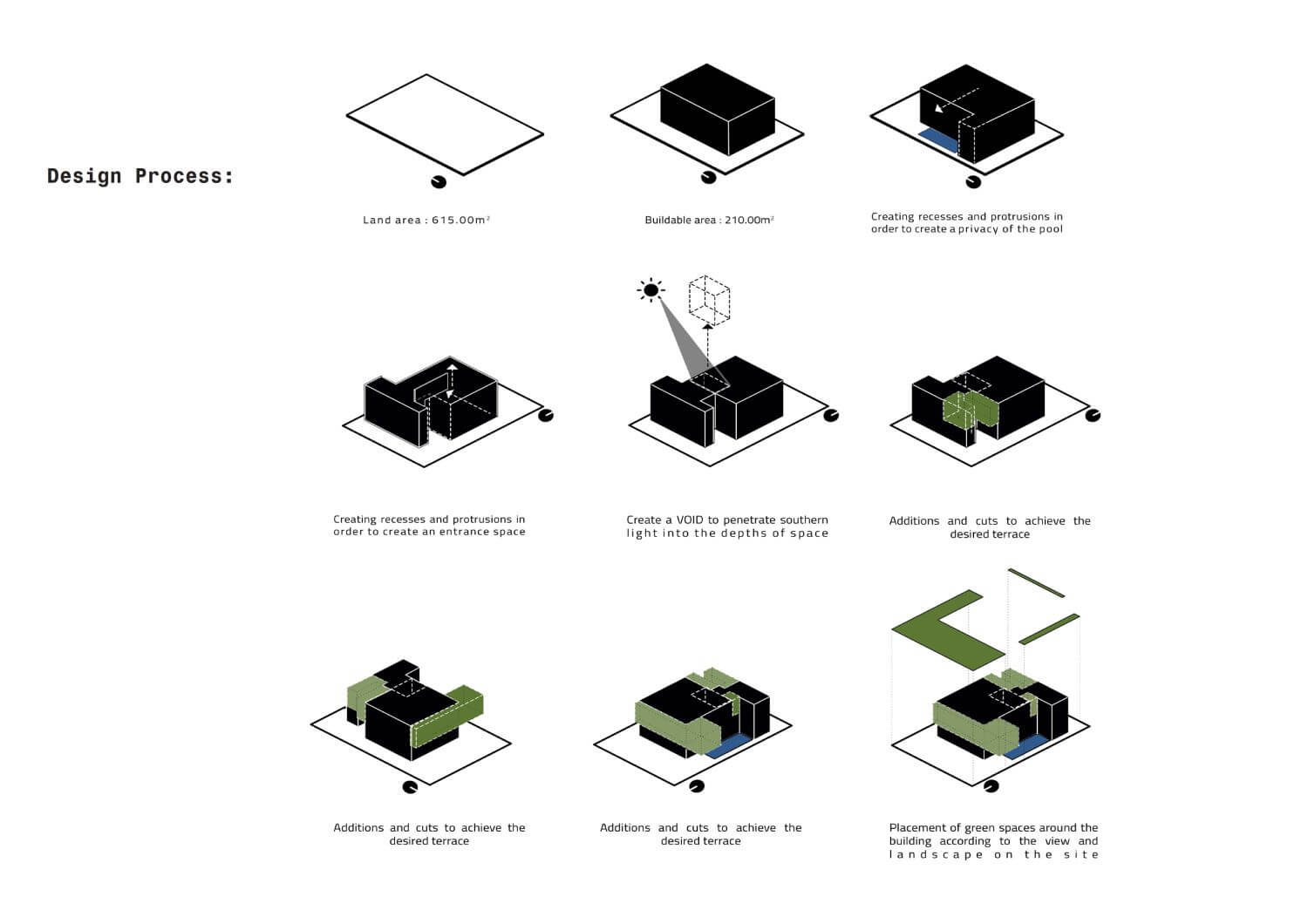 Design Process:

Land area : 615.00m$^2$

Buildable area : 210.00m$^2$

Creating recesses and protrusions in order to create a privacy of the pool

Creating recesses and protrusions in order to create an entrance space

Create a VOID to penetrate southern light into the depths of space

Additions and cuts to achieve the desired terrace

Additions and cuts to achieve the desired terrace

Additions and cuts to achieve the desired terrace

Placement of green spaces around the building according to the view and landscape on the site