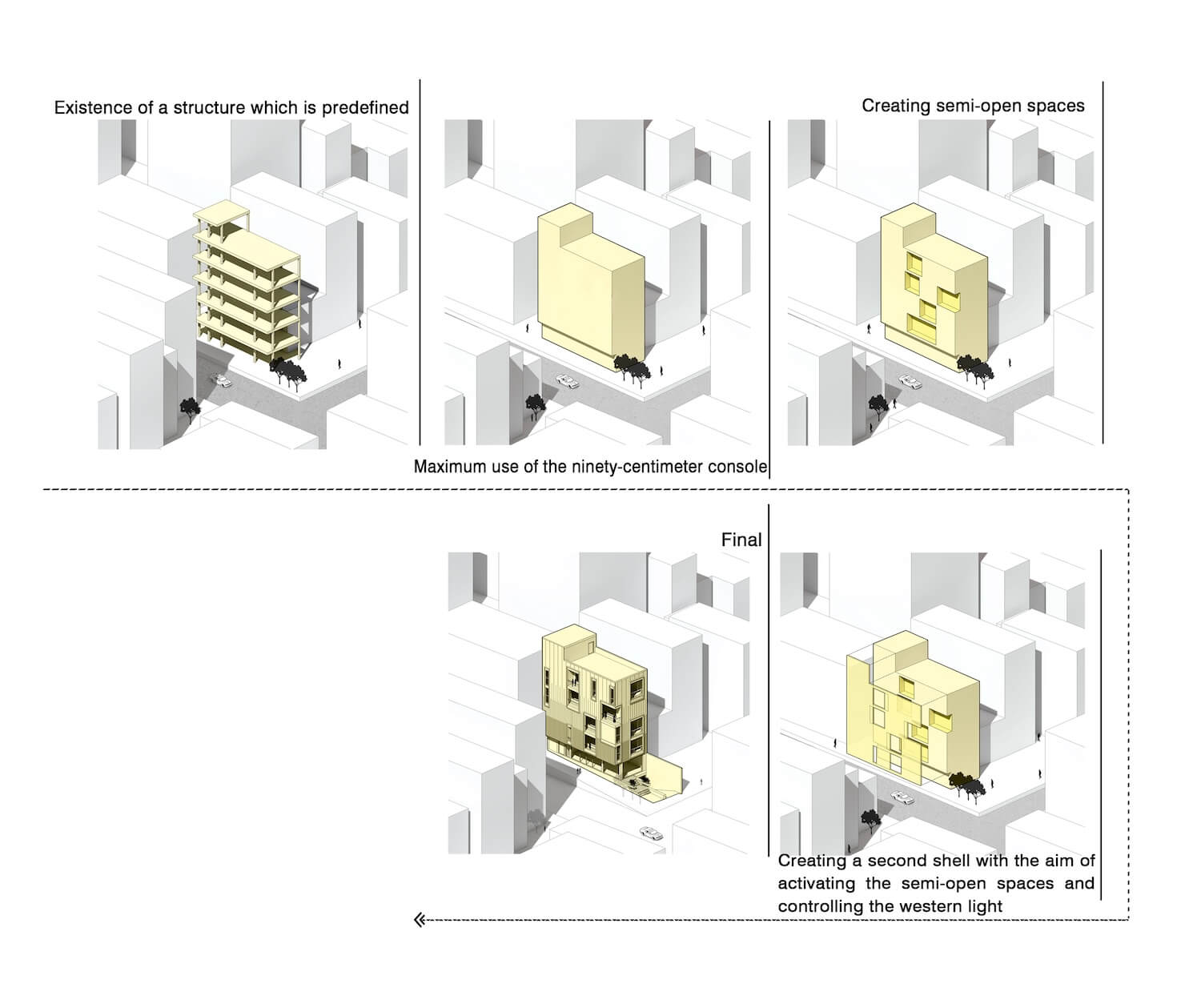 Existence of a structure which is predefined

Creating semi-open spaces

Maximum use of the ninety-centimeter console

Final

Creating a second shell with the aim of activating the semi-open spaces and controlling the western light